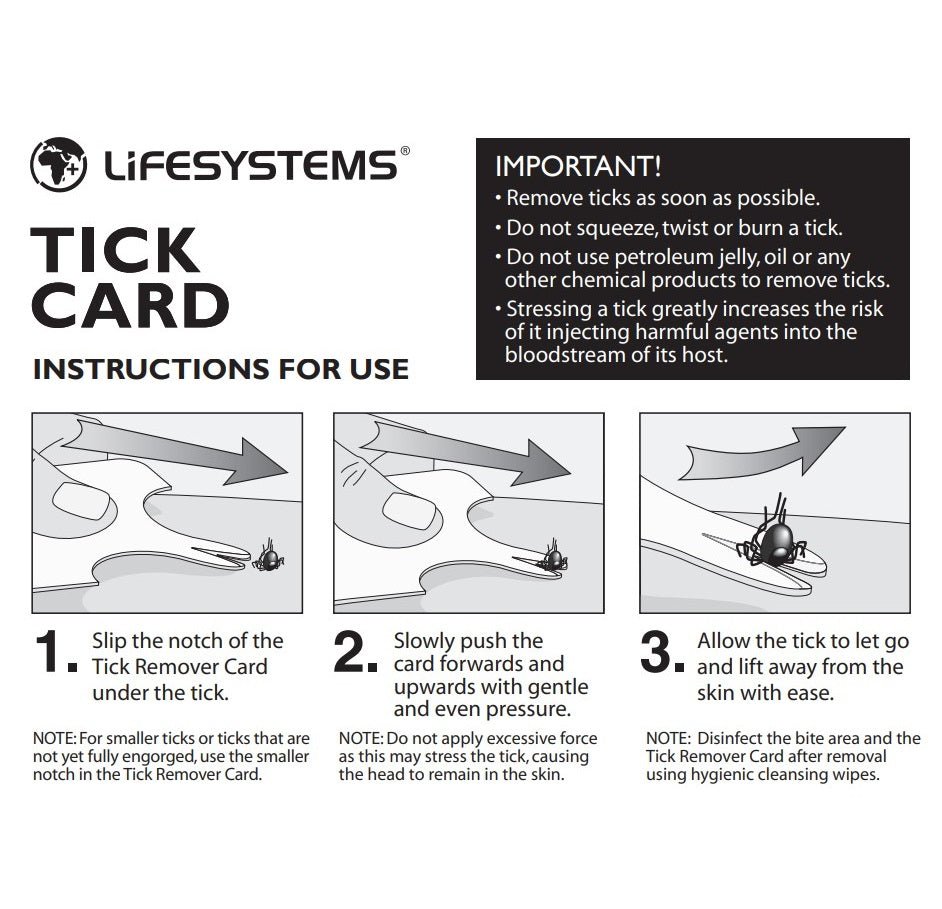 LiFESYSTEMS®

TICK CARD

INSTRUCTIONS FOR USE

IMPORTANT!
• Remove ticks as soon as possible.
• Do not squeeze, twist or burn a tick.
• Do not use petroleum jelly, oil or any other chemical products to remove ticks.
• Stressing a tick greatly increases the risk of it injecting harmful agents into the bloodstream of its host.

1. Slip the notch of the Tick Remover Card under the tick.

NOTE: For smaller ticks or ticks that are not yet fully engorged, use the smaller notch in the Tick Remover Card.

2. Slowly push the card forwards and upwards with gentle and even pressure.

NOTE: Do not apply excessive force as this may stress the tick, causing the head to remain in the skin.

3. Allow the tick to let go and lift away from the skin with ease.

NOTE: Disinfect the bite area and the Tick Remover Card after removal using hygienic cleansing wipes.